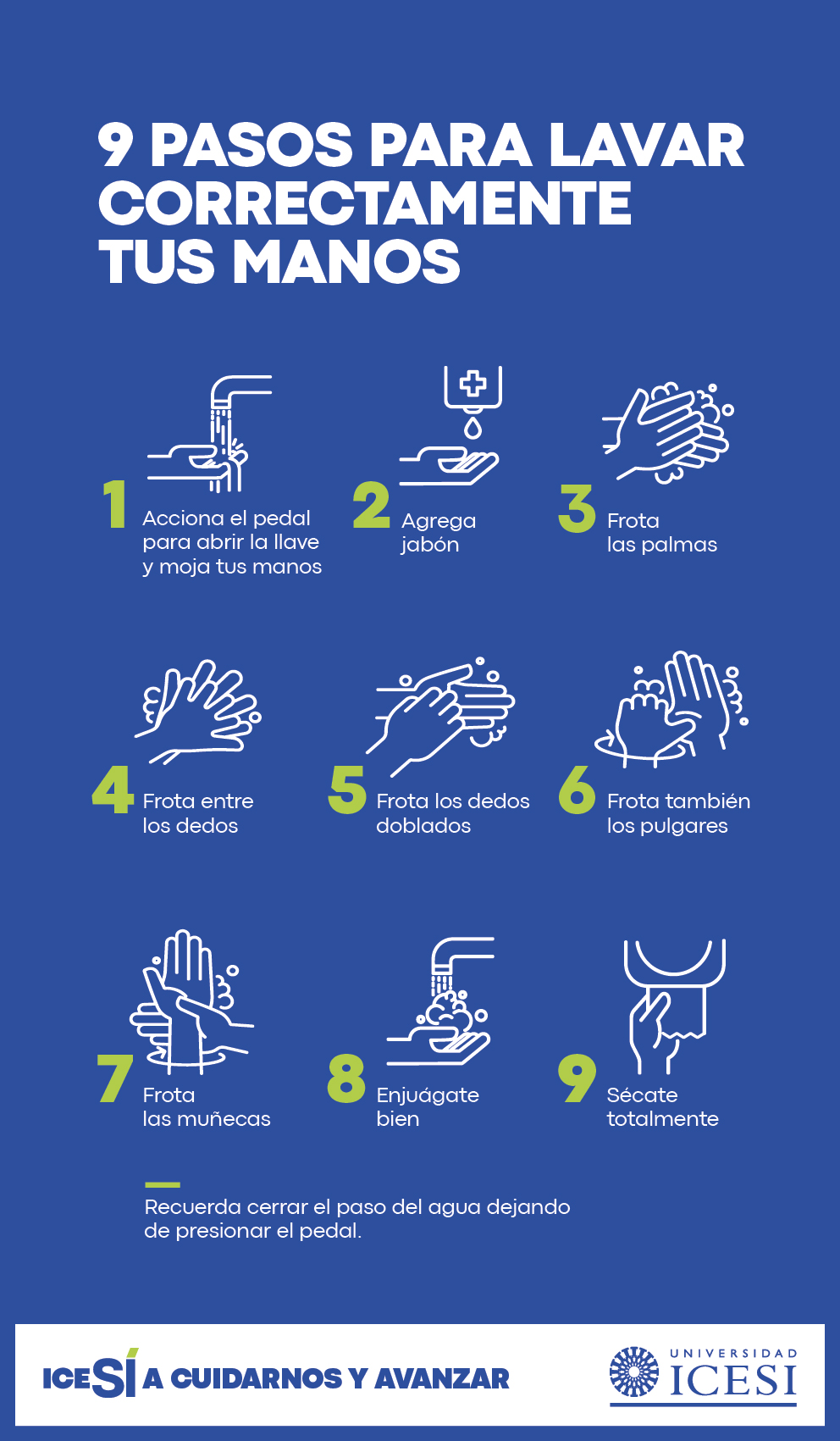 9 PASOS PARA LAVAR CORRECTAMENTE TUS MANOS

1 Acciona el pedal para abrir la llave y moja tus manos

2 Agrega jabón

3 Frota las palmas

4 Frota entre los dedos

5 Frota los dedos doblados

6 Frota también los pulgares

7 Frota las muñecas

8 Enjuágate bien

9 Sécate totalmente

Recuerda cerrar el paso del agua dejando de presionar el pedal.

ICESÍ A CUIDARNOS Y AVANZAR

UNIVERSIDAD ICESI